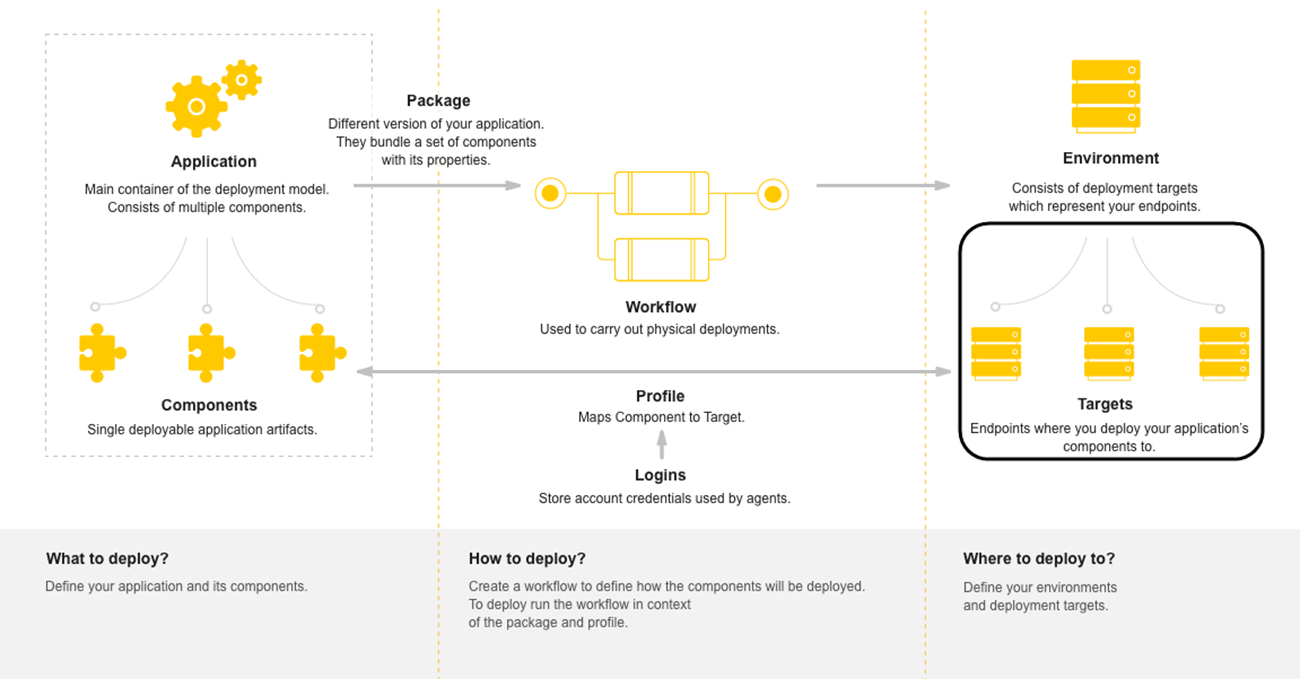 Application
Main container of the deployment model. Consists of multiple components.

Components
Single deployable application artifacts.

Package
Different version of your application. They bundle a set of components with its properties.

Workflow
Used to carry out physical deployments.

Profile
Maps Component to Target.

Logins
Store account credentials used by agents.

Environment
Consists of deployment targets which represent your endpoints.

Targets
Endpoints where you deploy your application's components to.

What to deploy?
Define your application and its components.

How to deploy?
Create a workflow to define how the components will be deployed. To deploy run the workflow in context of the package and profile.

Where to deploy to?
Define your environments and deployment targets.